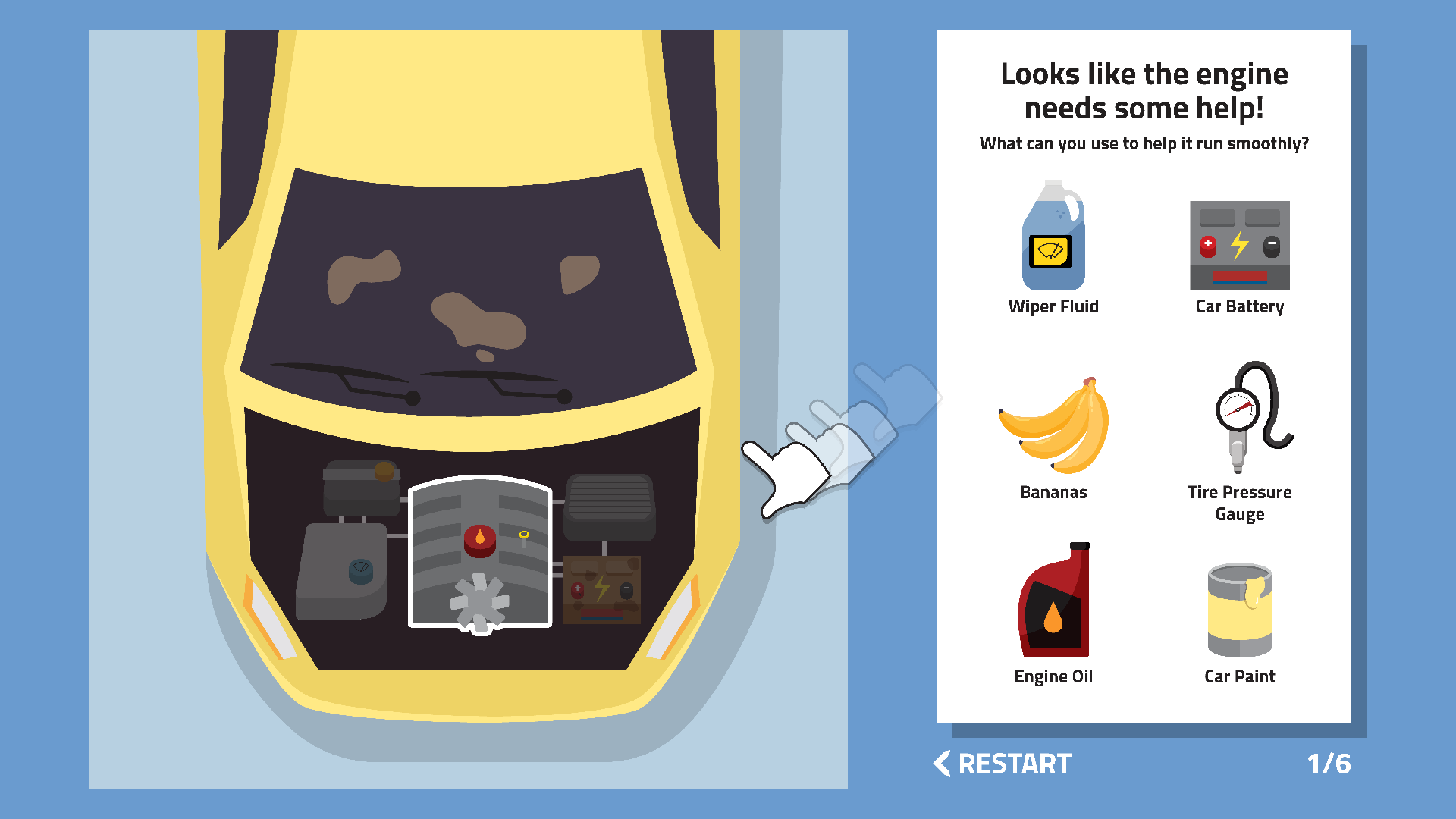 Looks like the engine needs some help!

What can you use to help it run smoothly?

Wiper Fluid

Car Battery

Bananas

Tire Pressure Gauge

Engine Oil

Car Paint

RESTART

1/6